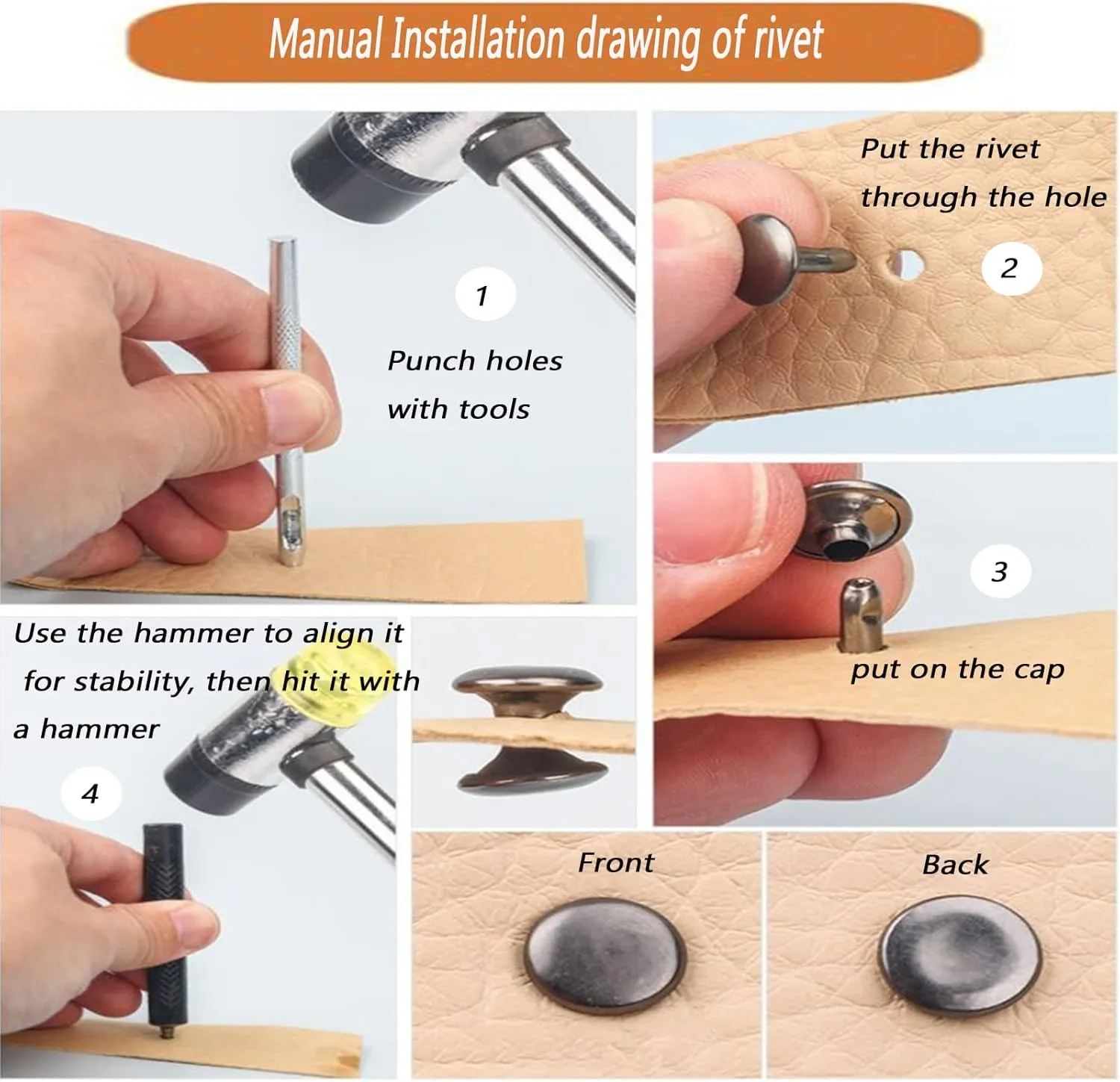 Manual Installation drawing of rivet

1

Punch holes with tools

Put the rivet through the hole

2

3

put on the cap

Use the hammer to align it for stability, then hit it with a hammer

4

Front

Back