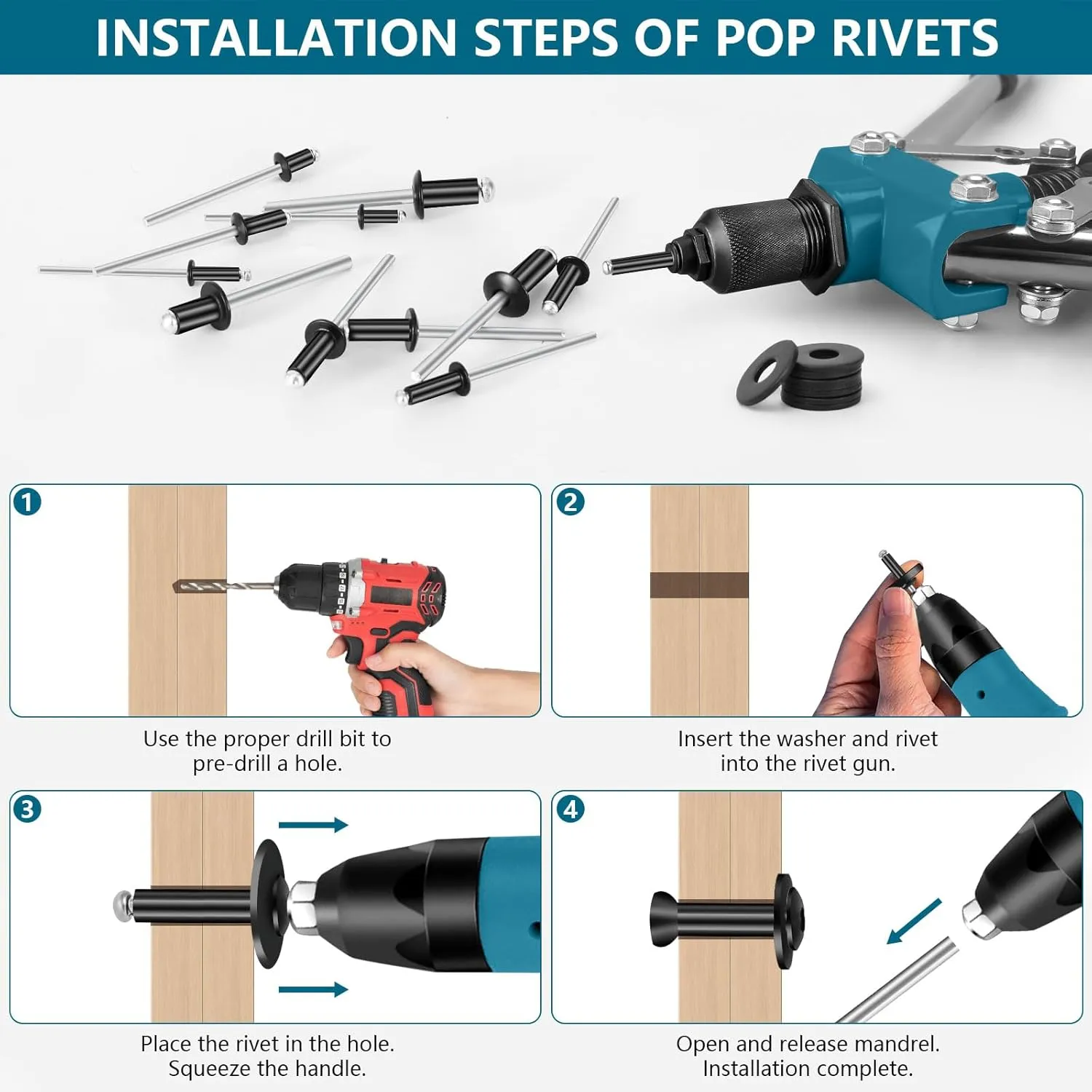 INSTALLATION STEPS OF POP RIVETS

1

Use the proper drill bit to pre-drill a hole.

2

Insert the washer and rivet into the rivet gun.

3

Place the rivet in the hole. Squeeze the handle.

4

Open and release mandrel. Installation complete.