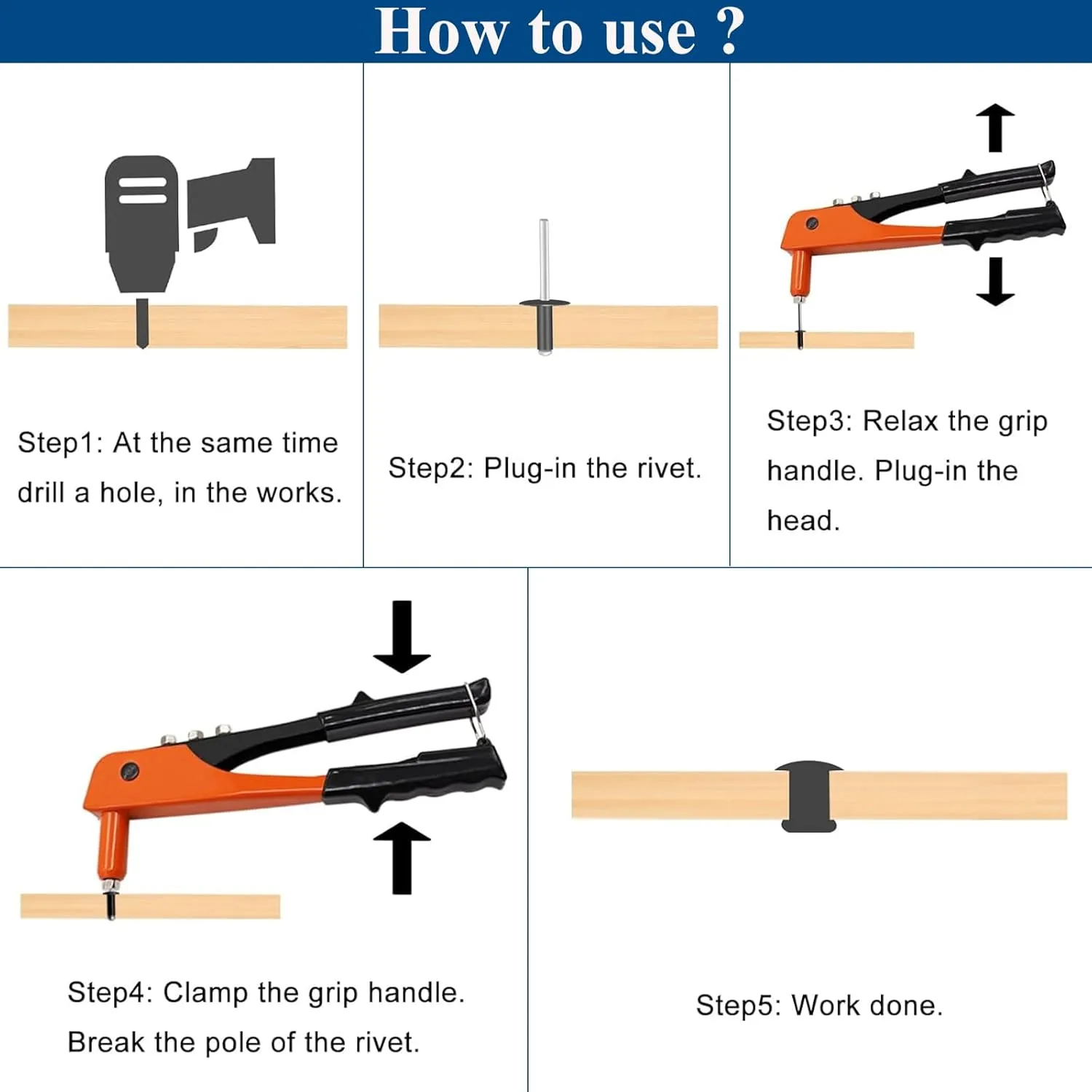 How to use ?

Step1: At the same time drill a hole, in the works.

Step2: Plug-in the rivet.

Step3: Relax the grip handle. Plug-in the head.

Step4: Clamp the grip handle. Break the pole of the rivet.

Step5: Work done.